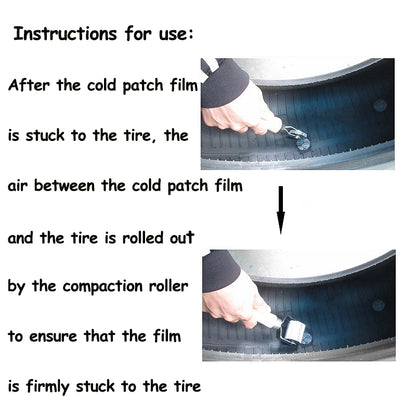 Instructions for use:

After the cold patch film is stuck to the tire, the air between the cold patch film and the tire is rolled out by the compaction roller to ensure that the film is firmly stuck to the tire