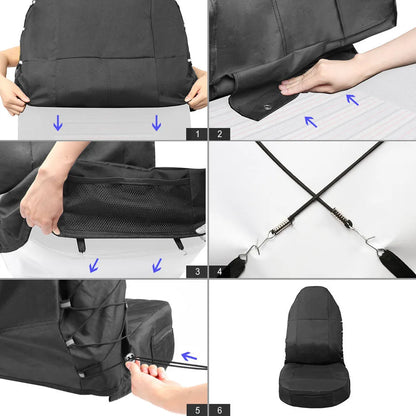 1
2
3
4
5
6