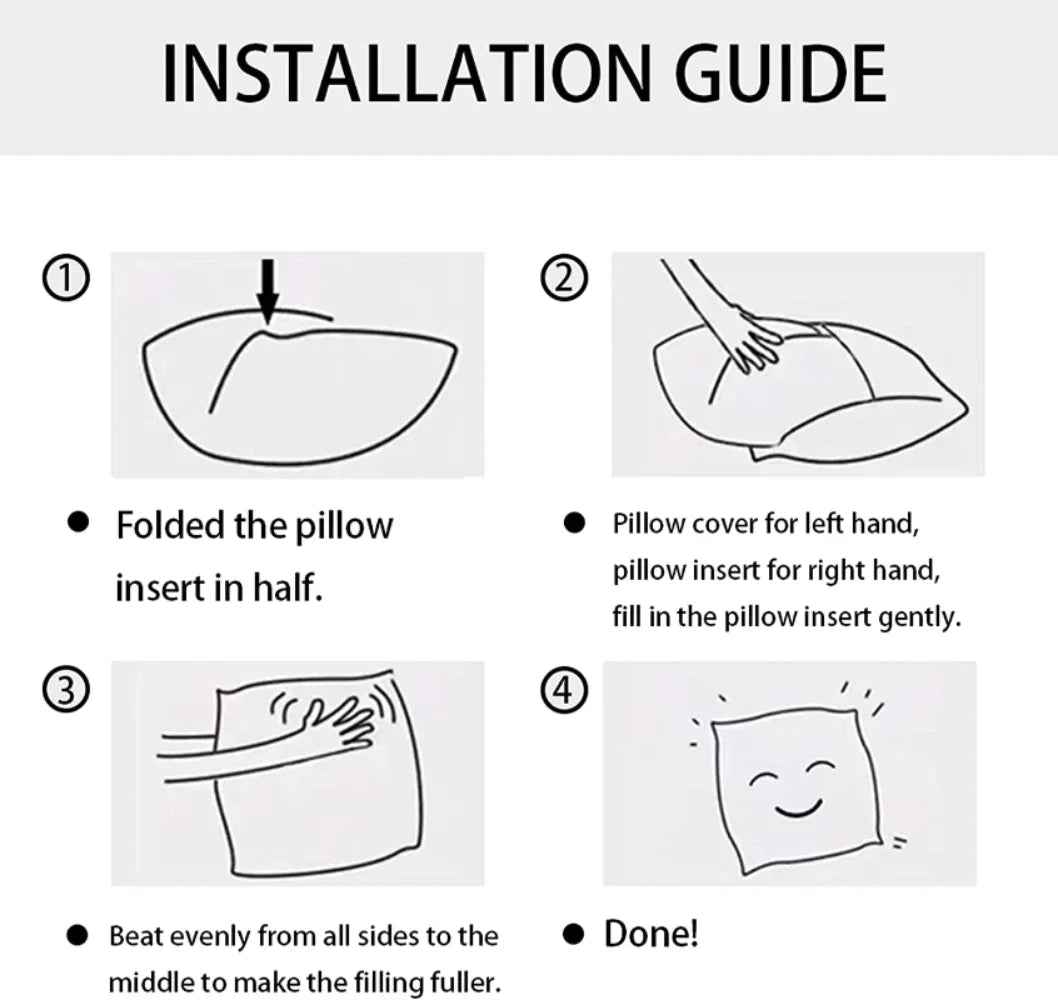 INSTALLATION GUIDE

①

● Folded the pillow insert in half.

②

● Pillow cover for left hand, pillow insert for right hand, fill in the pillow insert gently.

③

● Beat evenly from all sides to the middle to make the filling fuller.

④

● Done!