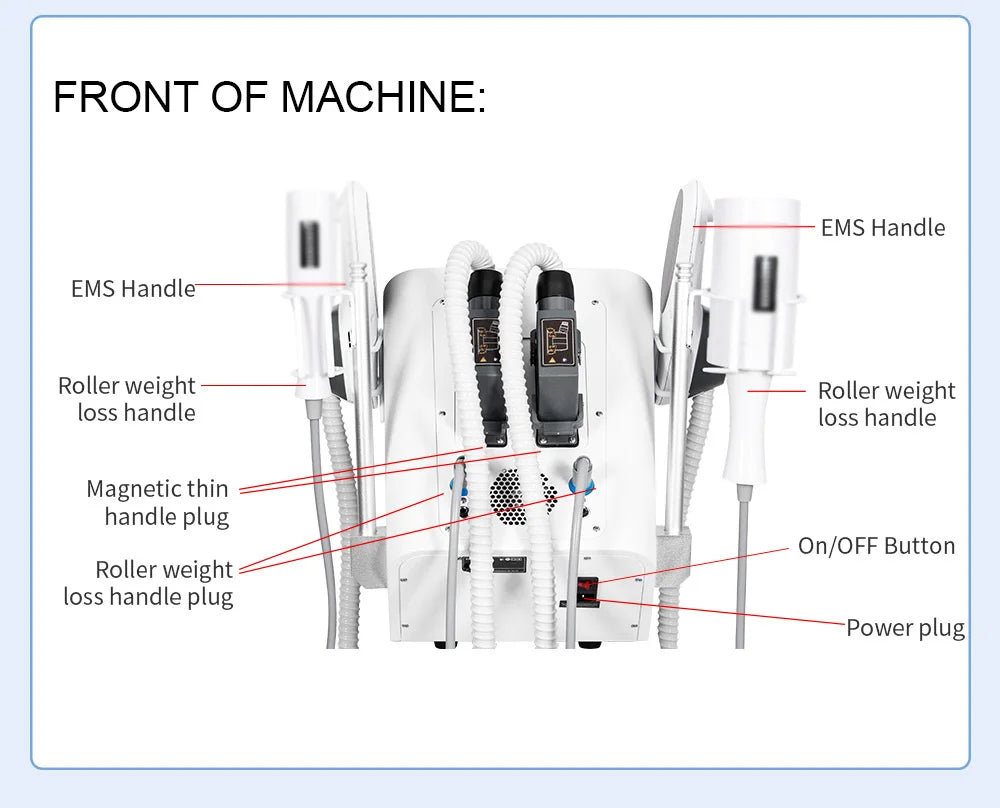 FRONT OF MACHINE:

EMS Handle

Roller weight loss handle

Magnetic thin handle plug

Roller weight loss handle plug

EMS Handle

Roller weight loss handle

On/OFF Button

Power plug