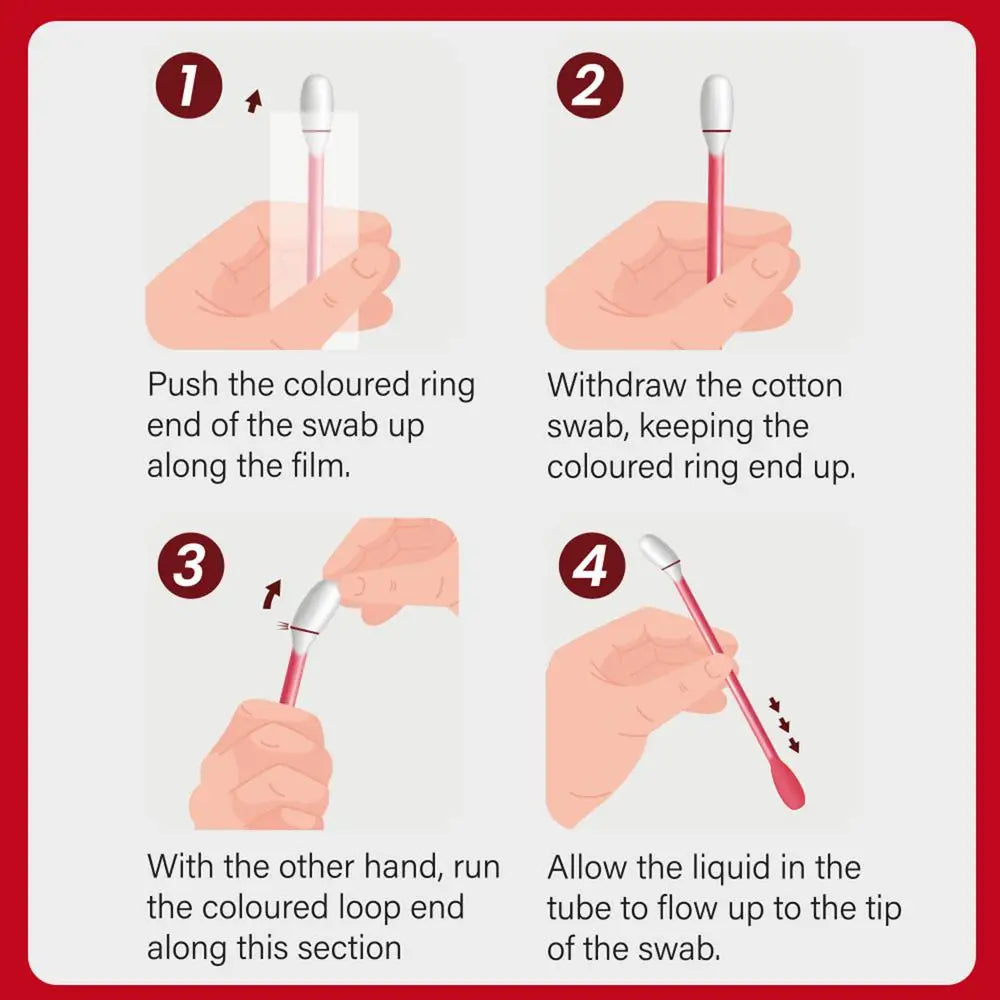 1

Push the coloured ring end of the swab up along the film.

2

Withdraw the cotton swab, keeping the coloured ring end up.

3

With the other hand, run the coloured loop end along this section

4

Allow the liquid in the tube to flow up to the tip of the swab.