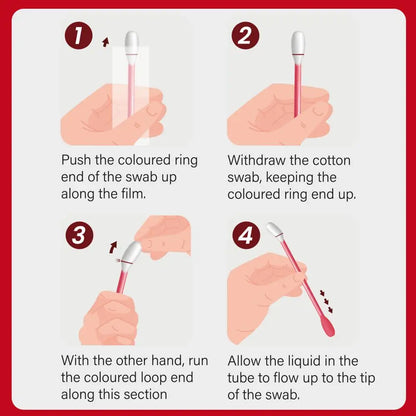 1

Push the coloured ring end of the swab up along the film.

2

Withdraw the cotton swab, keeping the coloured ring end up.

3

With the other hand, run the coloured loop end along this section

4

Allow the liquid in the tube to flow up to the tip of the swab.