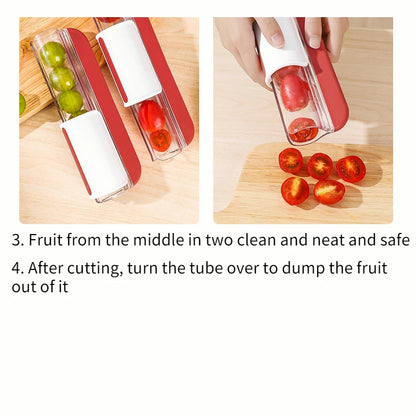 3. Fruit from the middle in two clean and neat and safe

4. After cutting, turn the tube over to dump the fruit out of it