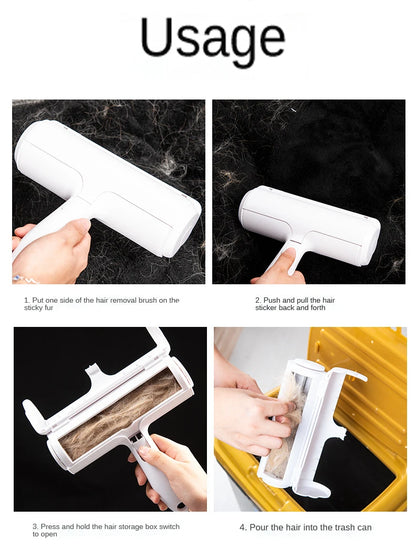 Usage

1. Put one side of the hair removal brush on the sticky fur

2. Push and pull the hair sticker back and forth

3. Press and hold the hair storage box switch to open

4. Pour the hair into the trash can