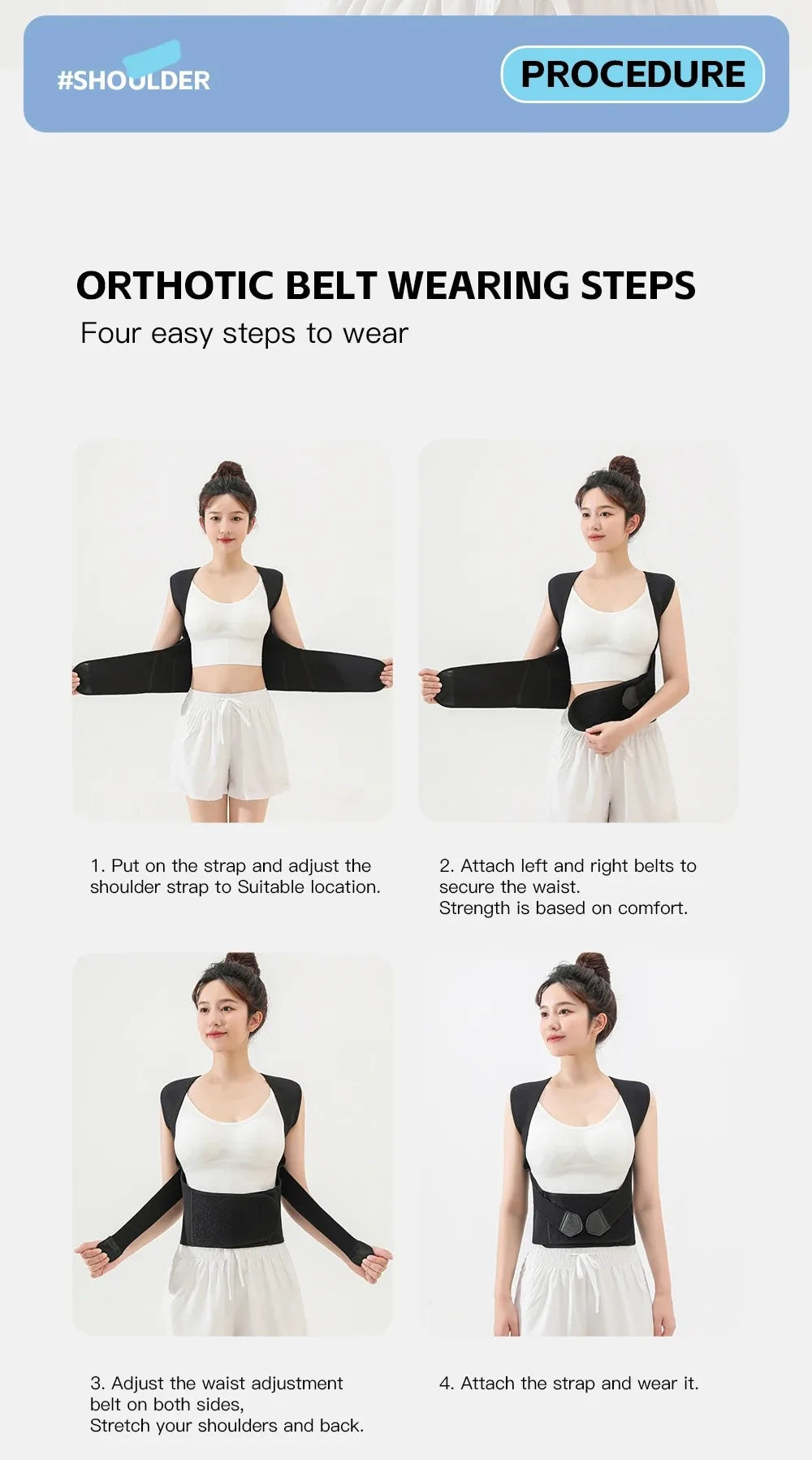 #SHOULDER

PROCEDURE

ORTHOTIC BELT WEARING STEPS

Four easy steps to wear

1. Put on the strap and adjust the shoulder strap to Suitable location.

2. Attach left and right belts to secure the waist.
Strength is based on comfort.

3. Adjust the waist adjustment belt on both sides,
Stretch your shoulders and back.

4. Attach the strap and wear it.