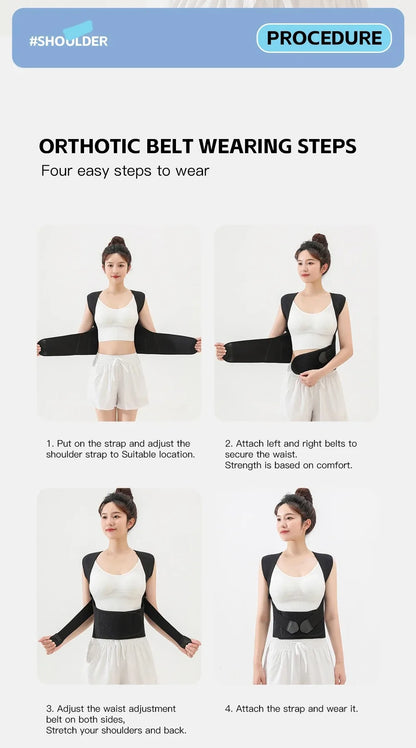 #SHOULDER

PROCEDURE

ORTHOTIC BELT WEARING STEPS

Four easy steps to wear

1. Put on the strap and adjust the shoulder strap to Suitable location.

2. Attach left and right belts to secure the waist.
Strength is based on comfort.

3. Adjust the waist adjustment belt on both sides,
Stretch your shoulders and back.

4. Attach the strap and wear it.