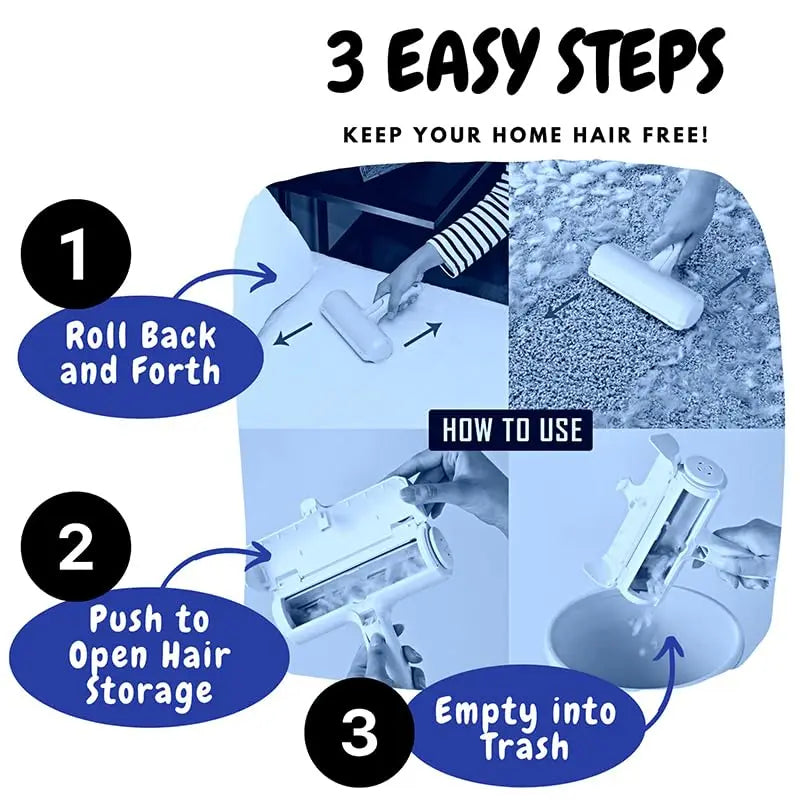 3 EASY STEPS

KEEP YOUR HOME HAIR FREE!

1

Roll Back and Forth

HOW TO USE

2

Push to Open Hair Storage

3

Empty into Trash