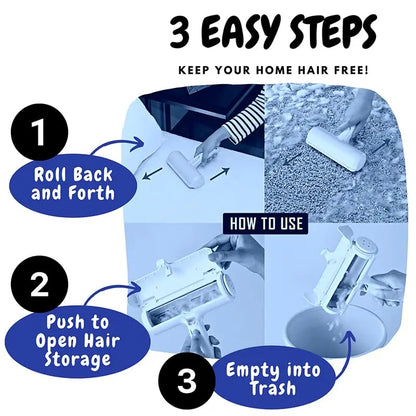 3 EASY STEPS

KEEP YOUR HOME HAIR FREE!

1

Roll Back and Forth

HOW TO USE

2

Push to Open Hair Storage

3

Empty into Trash