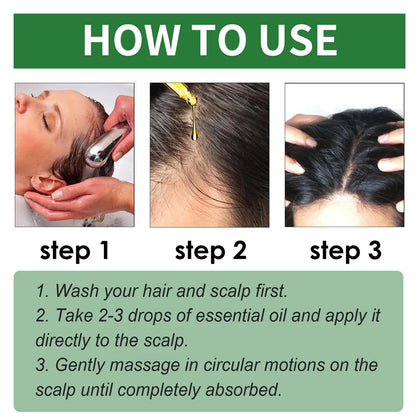 HOW TO USE

step 1

step 2

step 3

1. Wash your hair and scalp first.
2. Take 2-3 drops of essential oil and apply it directly to the scalp.
3. Gently massage in circular motions on the scalp until completely absorbed.