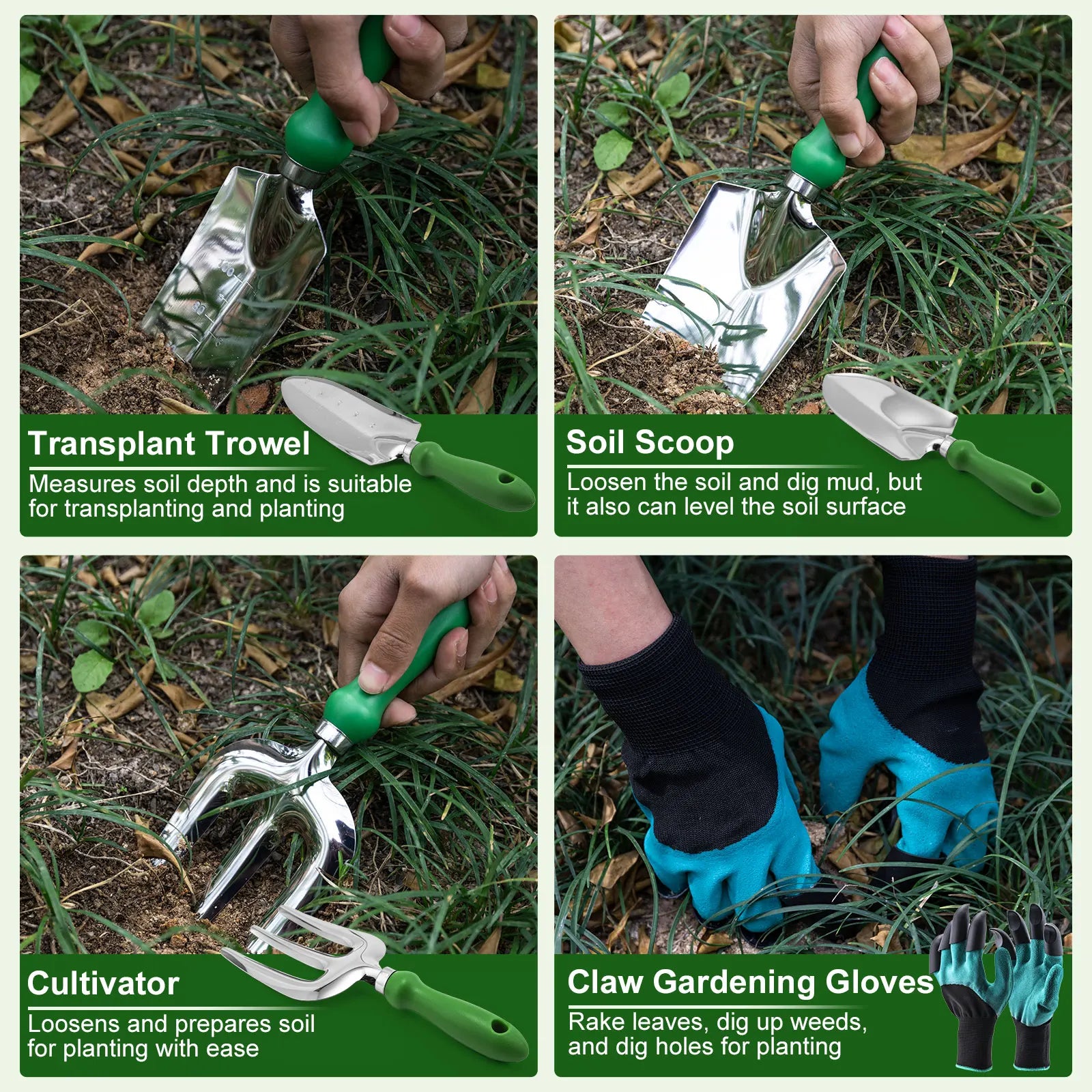 Transplant Trowel
Measures soil depth and is suitable for transplanting and planting

Soil Scoop
Loosen the soil and dig mud, but it also can level the soil surface

Cultivator
Loosens and prepares soil for planting with ease

Claw Gardening Gloves
Rake leaves, dig up weeds, and dig holes for planting