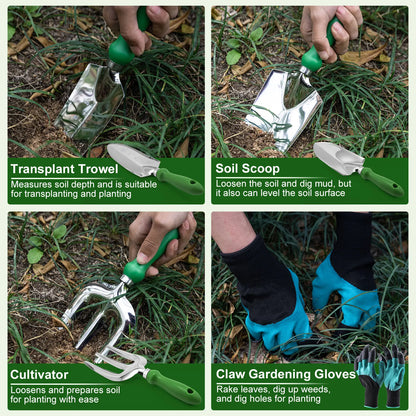 Transplant Trowel
Measures soil depth and is suitable for transplanting and planting

Soil Scoop
Loosen the soil and dig mud, but it also can level the soil surface

Cultivator
Loosens and prepares soil for planting with ease

Claw Gardening Gloves
Rake leaves, dig up weeds, and dig holes for planting