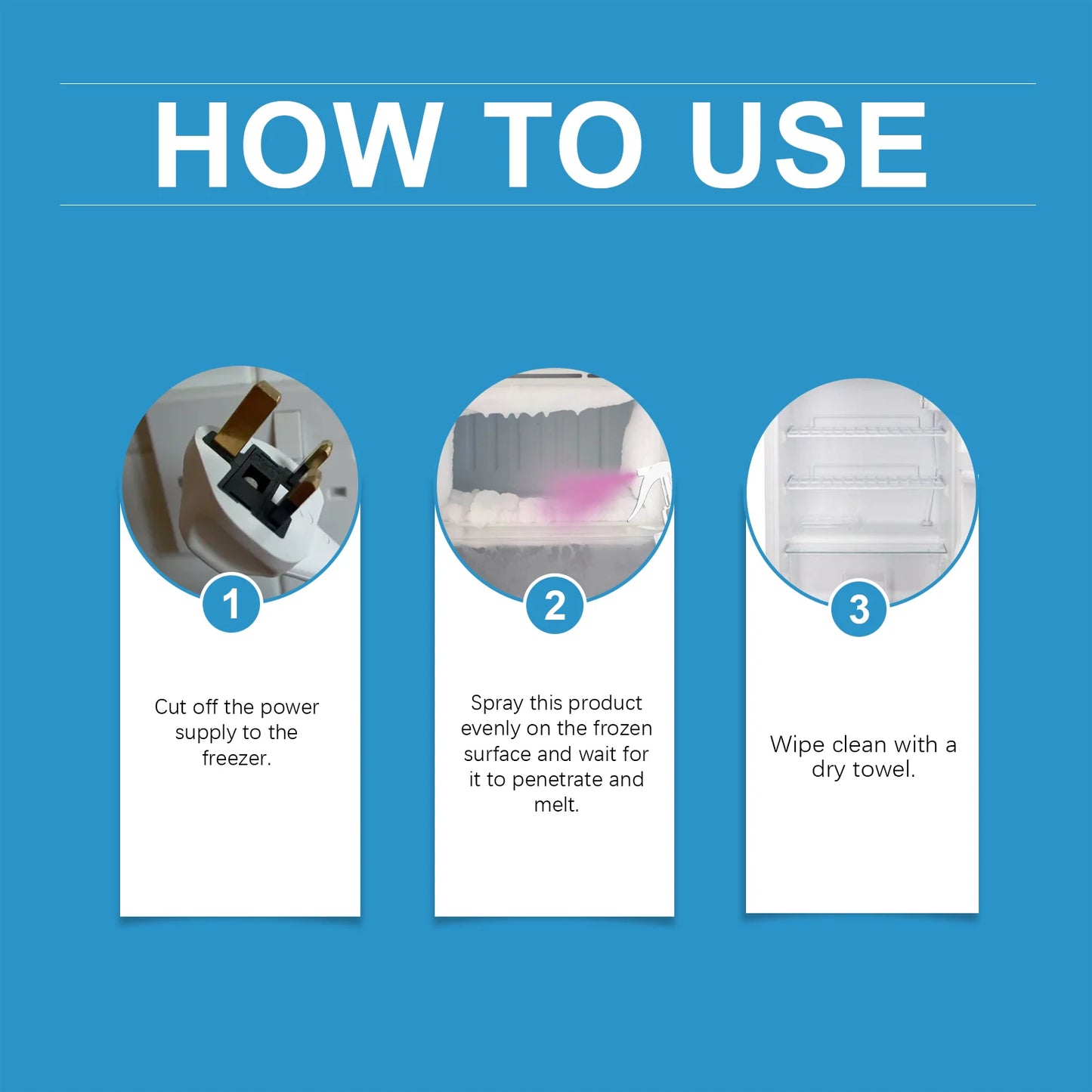 HOW TO USE

1

Cut off the power supply to the freezer.

2

Spray this product evenly on the frozen surface and wait for it to penetrate and melt.

3

Wipe clean with a dry towel.