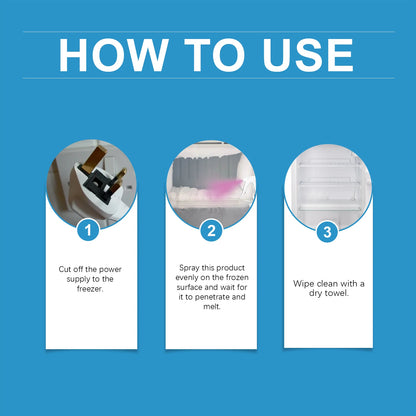 HOW TO USE

1

Cut off the power supply to the freezer.

2

Spray this product evenly on the frozen surface and wait for it to penetrate and melt.

3

Wipe clean with a dry towel.