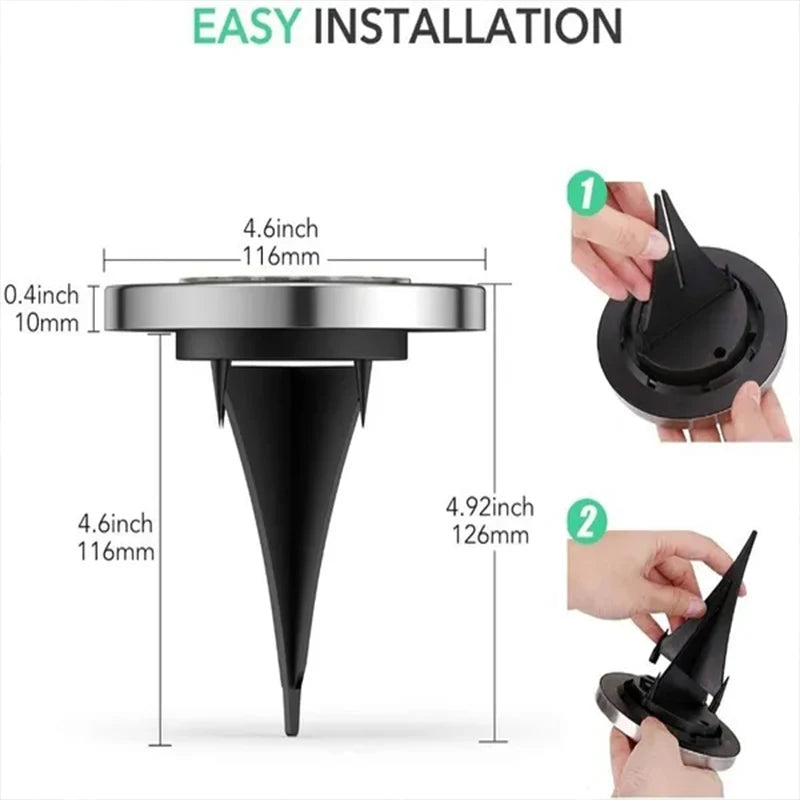 EASY INSTALLATION

4.6inch
116mm

0.4inch
10mm

4.6inch
116mm

4.92inch
126mm

1

2