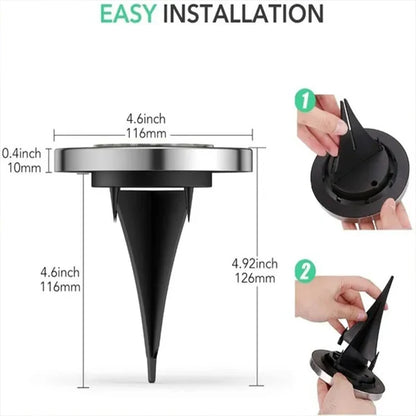 EASY INSTALLATION

4.6inch
116mm

0.4inch
10mm

4.6inch
116mm

4.92inch
126mm

1

2