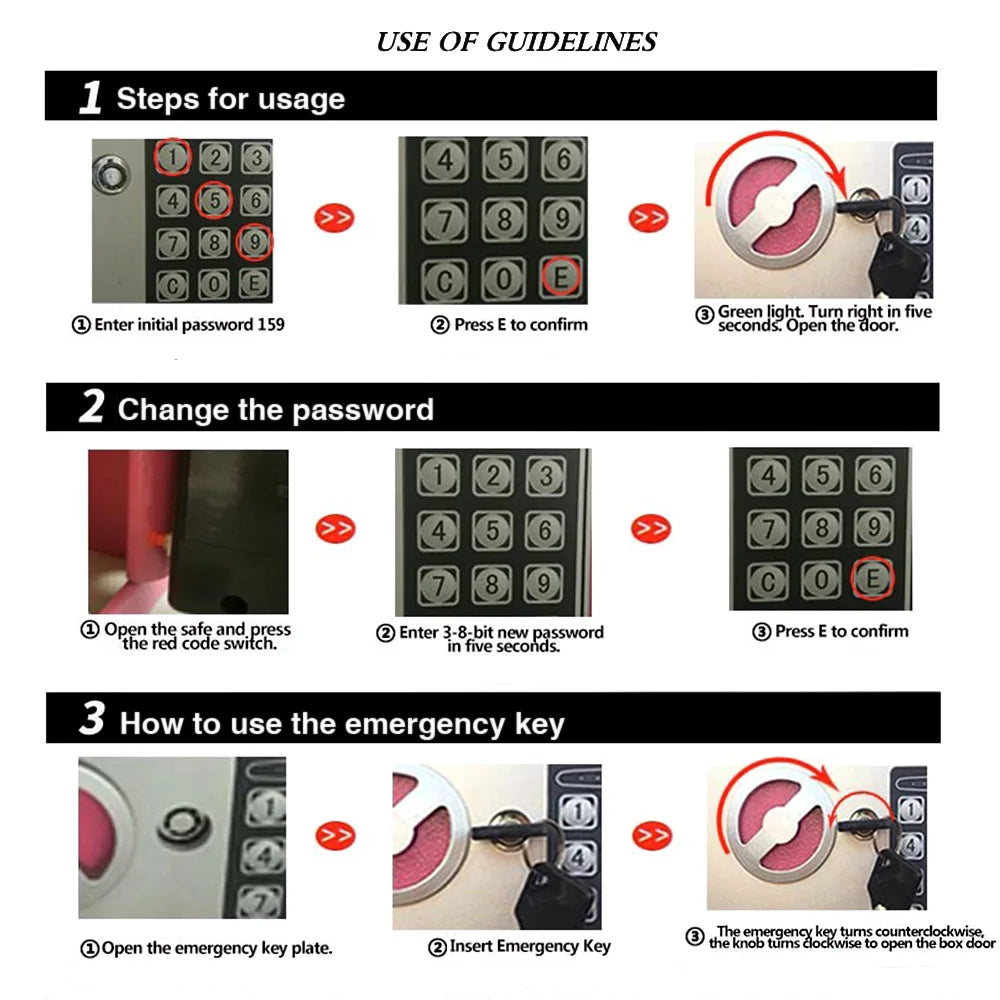 USE OF GUIDELINES

1 Steps for usage

1 2 3
4 5 6
7 8 9
C 0 E

>>

4 5 6
7 8 9
C 0 E

>>

1
4

① Enter initial password 159

② Press E to confirm

③ Green light. Turn right in five seconds. Open the door.

2 Change the password

>>

1 2 3
4 5 6
7 8 9

>>

4 5 6
7 8 9
C 0 E

① Open the safe and press the red code switch.

② Enter 3-8-bit new password in five seconds.

③ Press E to confirm

3 How to use the emergency key

1
4
7

>>

1
4

>>

1
4

① Open the emergency key plate.

② Insert Emergency Key

③ The emergency key turns counterclockwise, the knob turns clockwise to open the box door