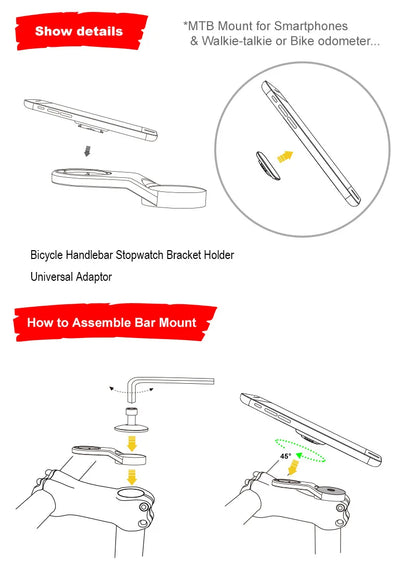 Show details

*MTB Mount for Smartphones
& Walkie-talkie or Bike odometer...

Bicycle Handlebar Stopwatch Bracket Holder

Universal Adaptor

How to Assemble Bar Mount

45°