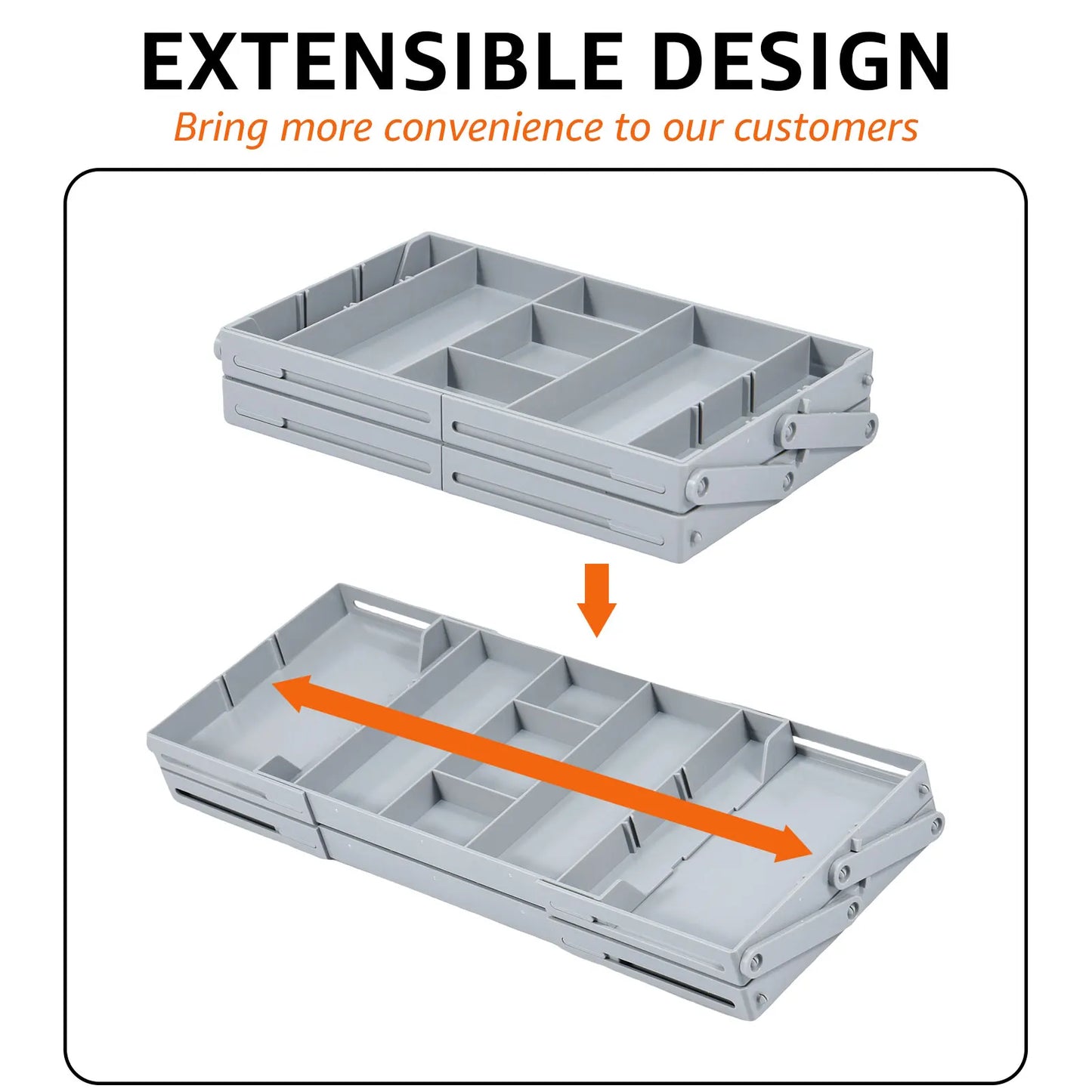 EXTENSIBLE DESIGN

Bring more convenience to our customers