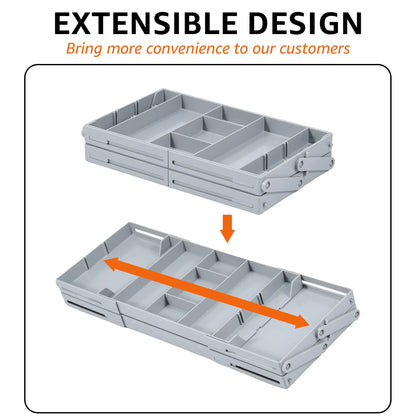 EXTENSIBLE DESIGN
Bring more convenience to our customers