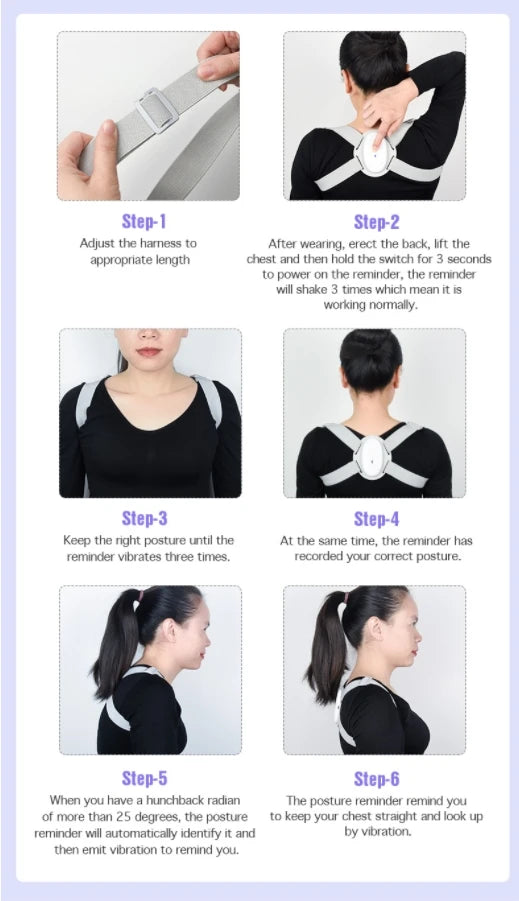 Step-1
Adjust the harness to appropriate length

Step-2
After wearing, erect the back, lift the chest and then hold the switch for 3 seconds to power on the reminder, the reminder will shake 3 times which mean it is working normally.

Step-3
Keep the right posture until the reminder vibrates three times.

Step-4
At the same time, the reminder has recorded your correct posture.

Step-5
When you have a hunchback radian of more than 25 degrees, the posture reminder will automatically identify it and then emit vibration to remind you.

Step-6
The posture reminder remind you to keep your chest straight and look up by vibration.