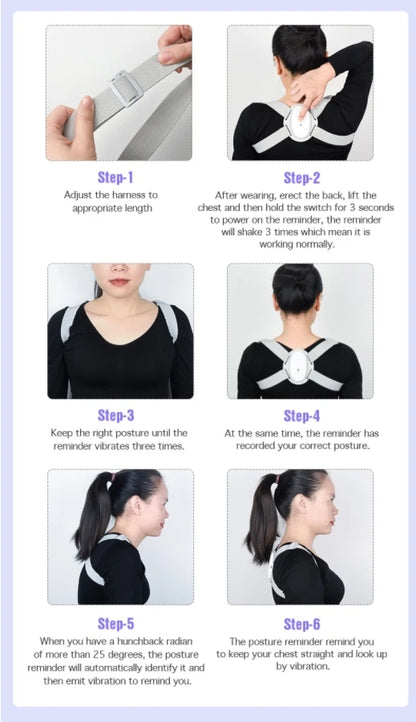 Step-1
Adjust the harness to appropriate length

Step-2
After wearing, erect the back, lift the chest and then hold the switch for 3 seconds to power on the reminder, the reminder will shake 3 times which mean it is working normally.

Step-3
Keep the right posture until the reminder vibrates three times.

Step-4
At the same time, the reminder has recorded your correct posture.

Step-5
When you have a hunchback radian of more than 25 degrees, the posture reminder will automatically identify it and then emit vibration to remind you.

Step-6
The posture reminder remind you to keep your chest straight and look up by vibration.