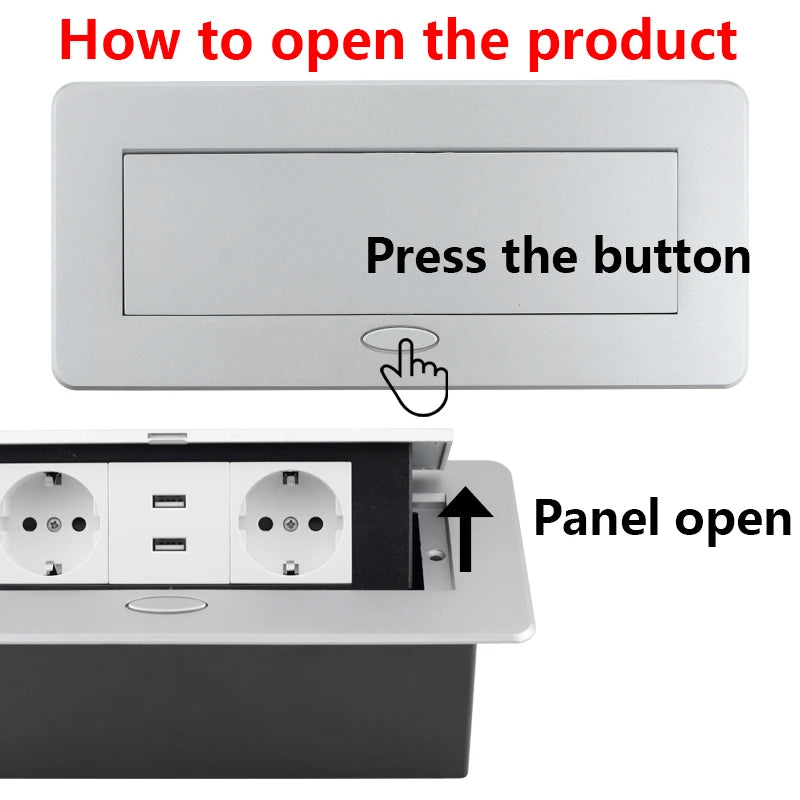 How to open the product

Press the button

Panel open