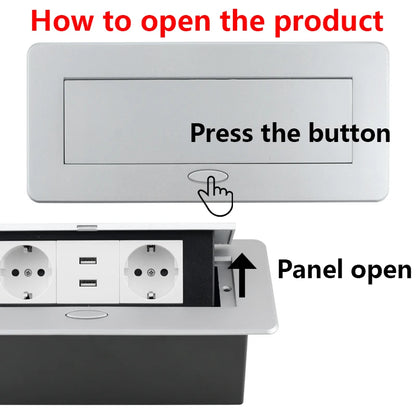 How to open the product

Press the button

Panel open