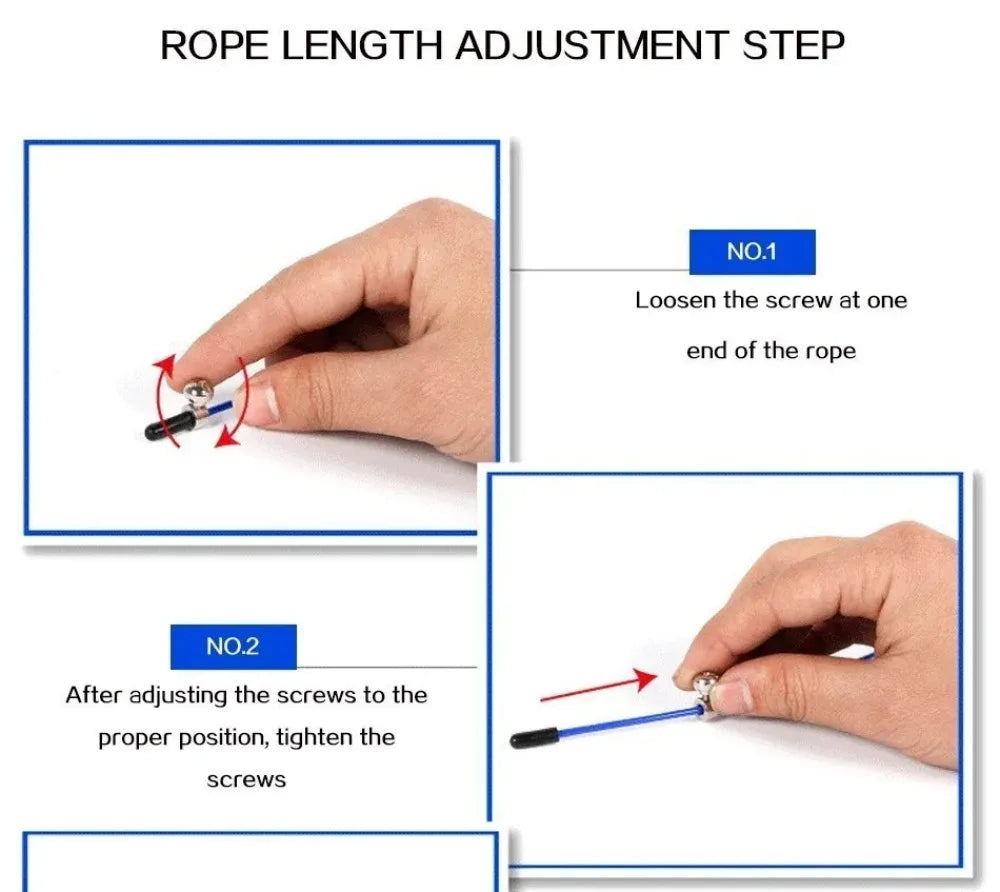 ROPE LENGTH ADJUSTMENT STEP

NO.1

Loosen the screw at one end of the rope

NO.2

After adjusting the screws to the proper position, tighten the screws