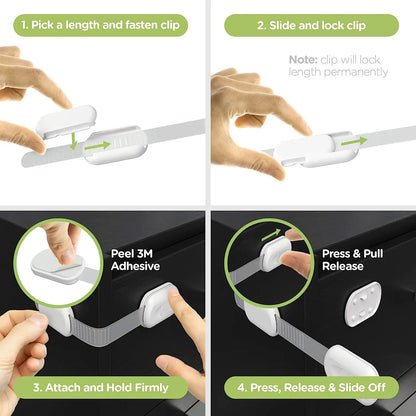 1. Pick a length and fasten clip

2. Slide and lock clip

Note: clip will lock length permanently

Peel 3M Adhesive

3. Attach and Hold Firmly

Press & Pull Release

4. Press, Release & Slide Off