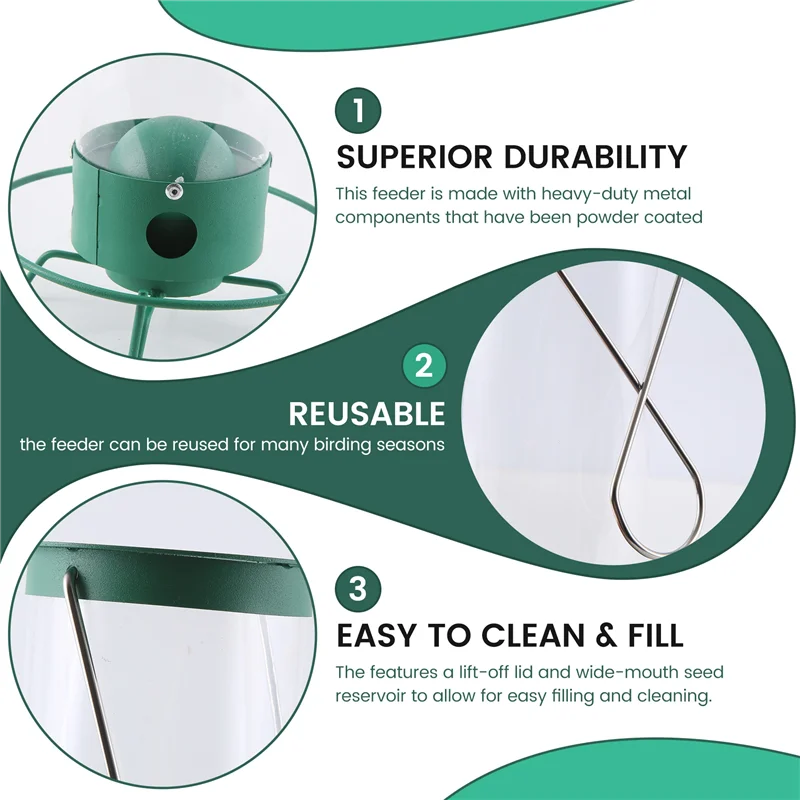 1

SUPERIOR DURABILITY

This feeder is made with heavy-duty metal components that have been powder coated

2

REUSABLE

the feeder can be reused for many birding seasons

3

EASY TO CLEAN & FILL

The features a lift-off lid and wide-mouth seed reservoir to allow for easy filling and cleaning.