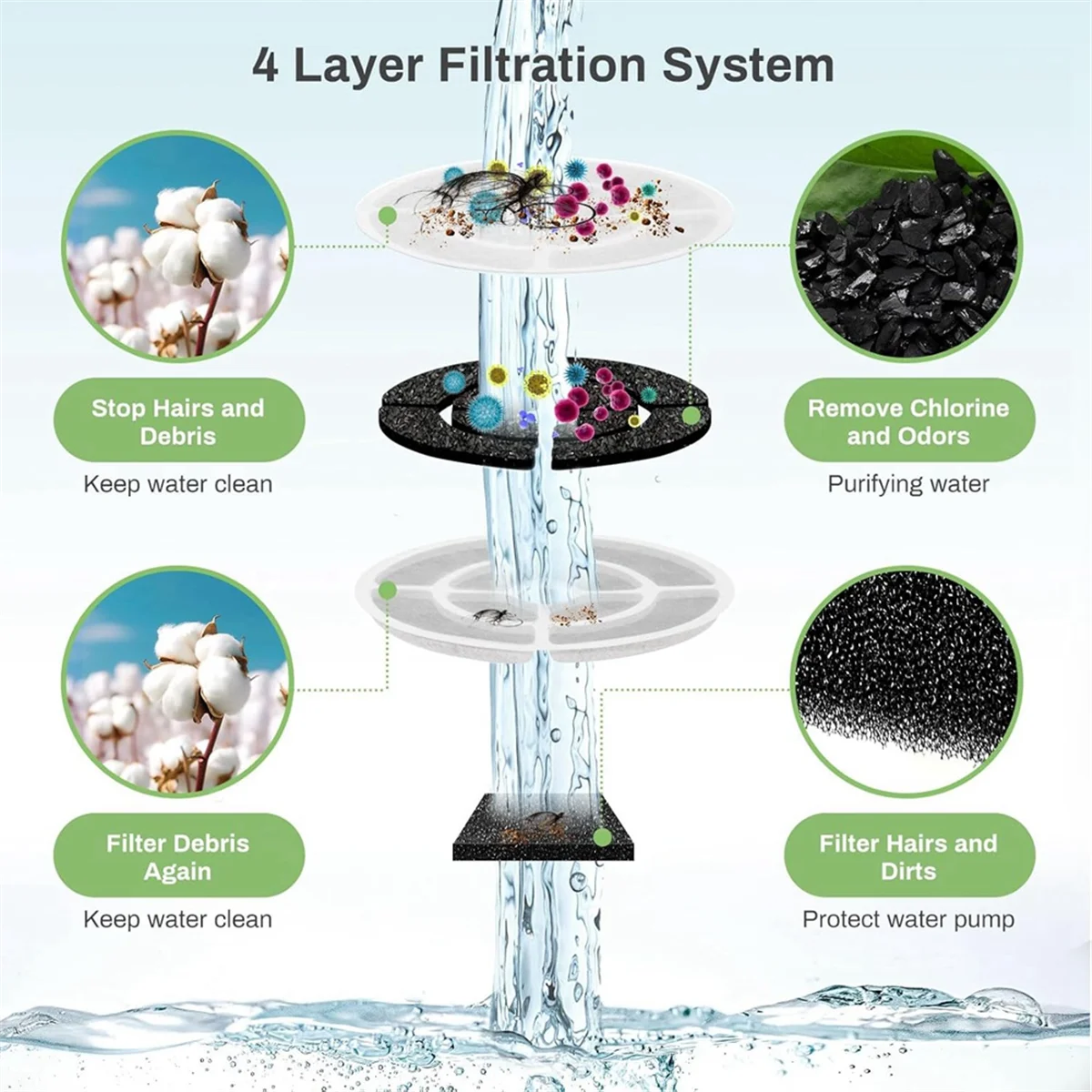 4 Layer Filtration System

Stop Hairs and Debris

Keep water clean

Remove Chlorine and Odors

Purifying water

Filter Debris Again

Keep water clean

Filter Hairs and Dirts

Protect water pump