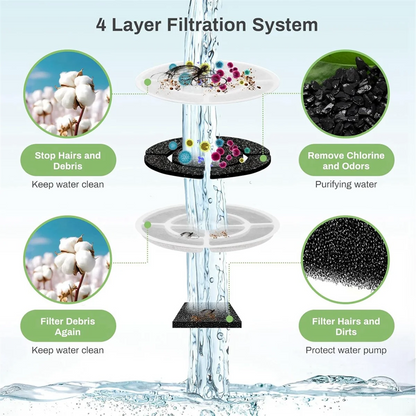 4 Layer Filtration System

Stop Hairs and Debris

Keep water clean

Remove Chlorine and Odors

Purifying water

Filter Debris Again

Keep water clean

Filter Hairs and Dirts

Protect water pump