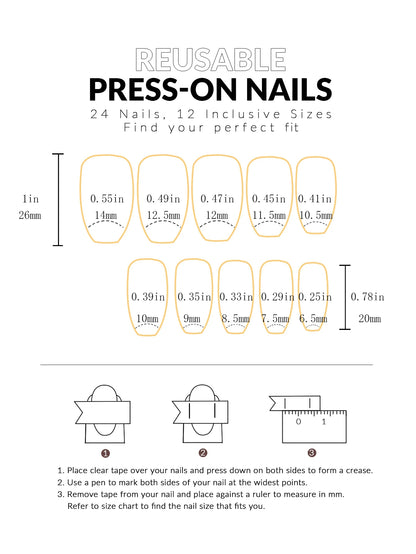 REUSABLE
PRESS-ON NAILS
24 Nails, 12 Inclusive Sizes
Find your perfect fit

1in
26mm

0.55in
14mm

0.49in
12.5mm

0.47in
12mm

0.45in
11.5mm

0.41in
10.5mm

0.39in
10mm

0.35in
9mm

0.33in
8.5mm

0.29in
7.5mm

0.25in
6.5mm

0.78in
20mm

0 1

1
2
3

1. Place clear tape over your nails and press down on both sides to form a crease.
2. Use a pen to mark both sides of your nail at the widest points.
3. Remove tape from your nail and place against a ruler to measure in mm. Refer to size chart to find the nail size that fits you.