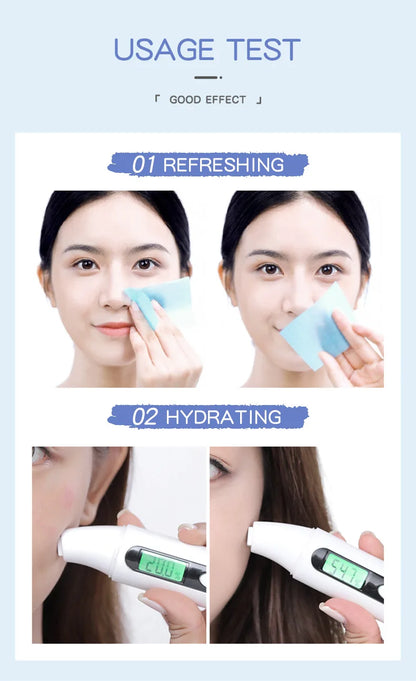 USAGE TEST

「 GOOD EFFECT 」

01 REFRESHING

02 HYDRATING

20.0%

54.7%