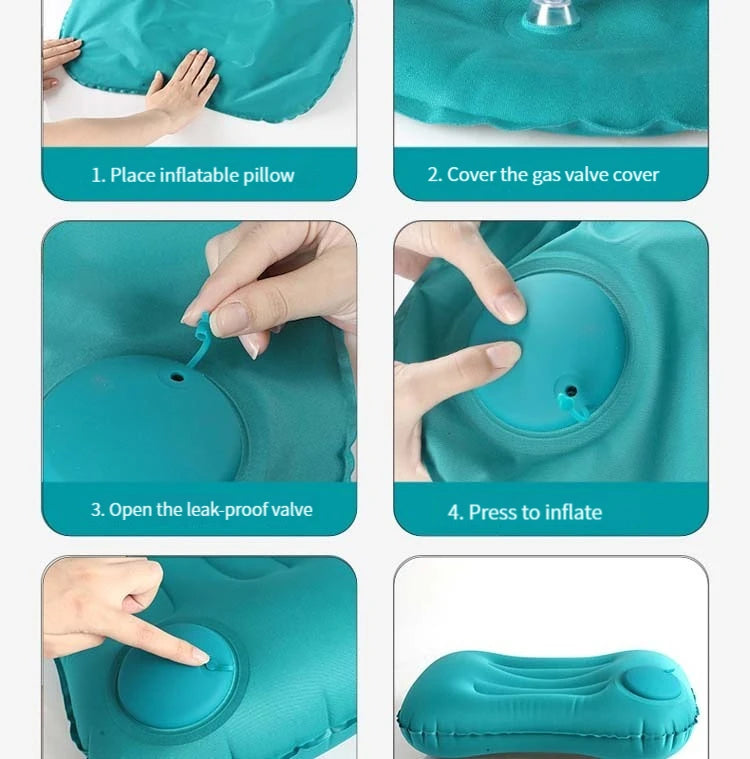 1. Place inflatable pillow

2. Cover the gas valve cover

3. Open the leak-proof valve

4. Press to inflate