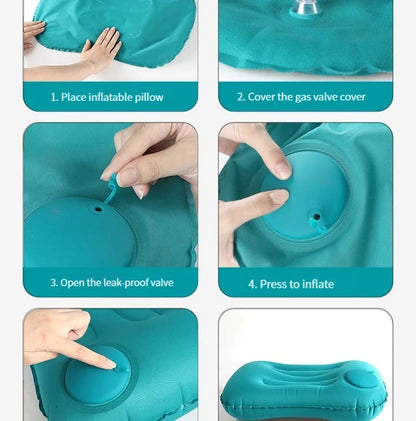 1. Place inflatable pillow

2. Cover the gas valve cover

3. Open the leak-proof valve

4. Press to inflate