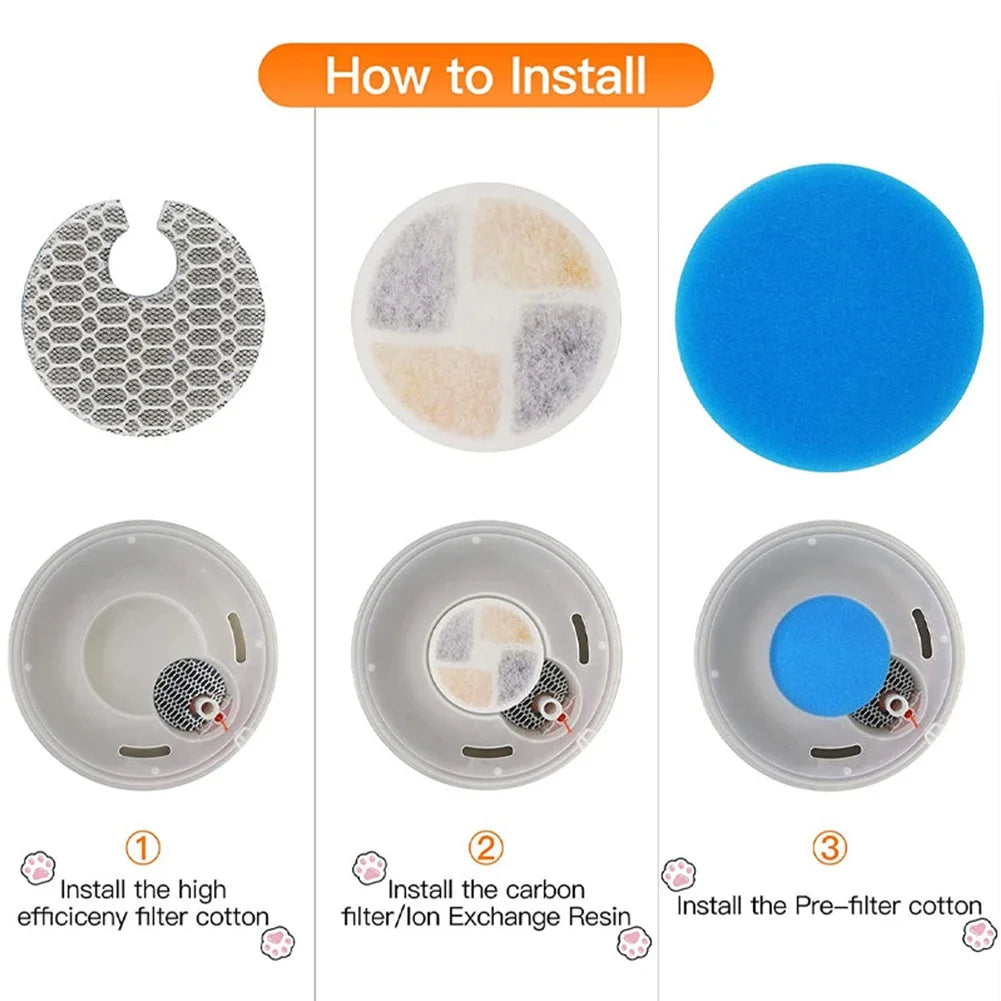 How to Install

①
Install the high efficiceny filter cotton

②
Install the carbon filter/Ion Exchange Resin

③
Install the Pre-filter cotton