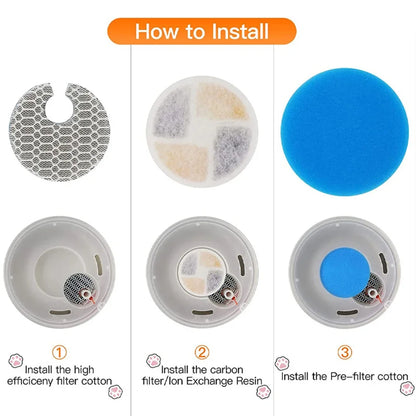 How to Install

①
Install the high efficiceny filter cotton

②
Install the carbon filter/Ion Exchange Resin

③
Install the Pre-filter cotton