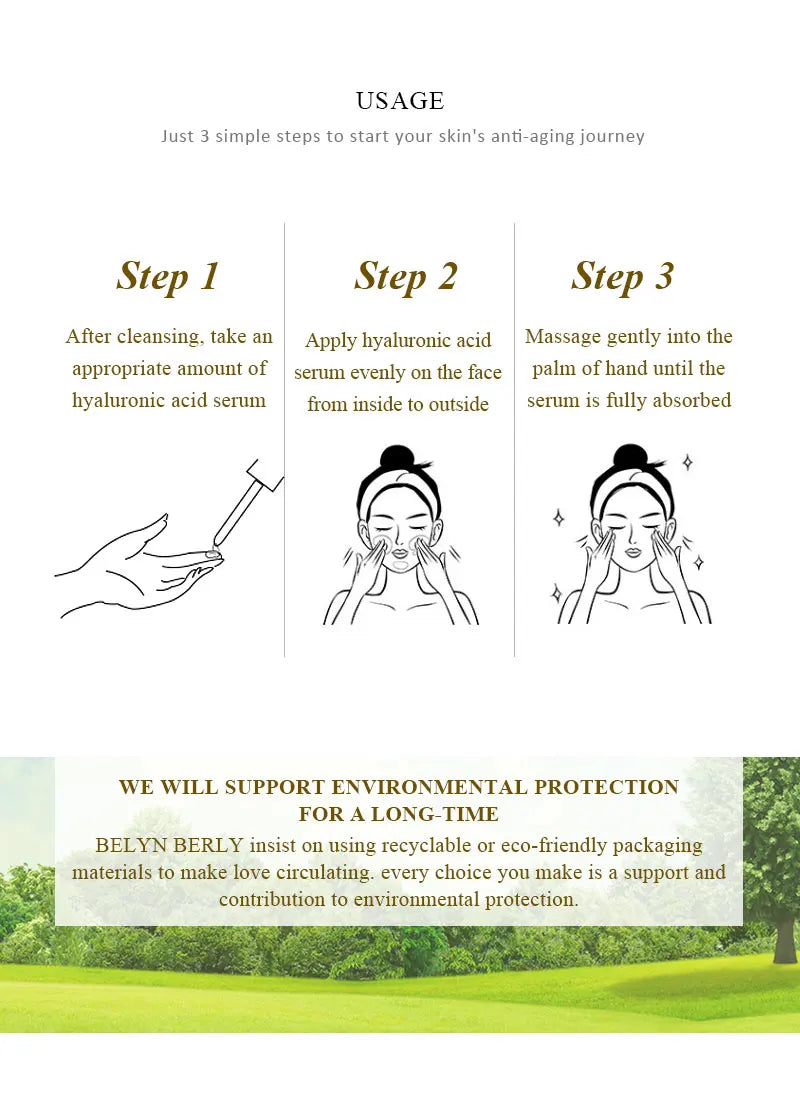 USAGE

Just 3 simple steps to start your skin's anti-aging journey

Step 1

After cleansing, take an appropriate amount of hyaluronic acid serum

Step 2

Apply hyaluronic acid serum evenly on the face from inside to outside

Step 3

Massage gently into the palm of hand until the serum is fully absorbed

WE WILL SUPPORT ENVIRONMENTAL PROTECTION FOR A LONG-TIME

BELYN BERLY insist on using recyclable or eco-friendly packaging materials to make love circulating. every choice you make is a support and contribution to environmental protection.