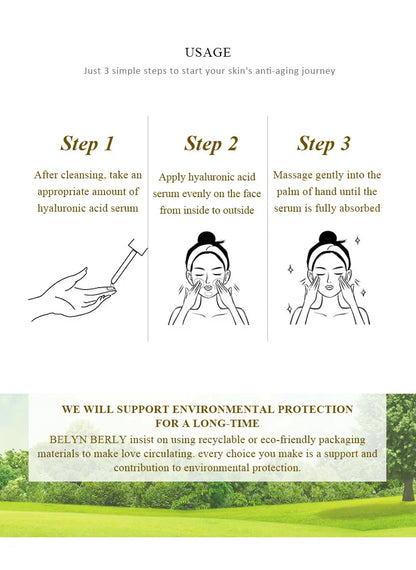 USAGE

Just 3 simple steps to start your skin's anti-aging journey

Step 1

After cleansing, take an appropriate amount of hyaluronic acid serum

Step 2

Apply hyaluronic acid serum evenly on the face from inside to outside

Step 3

Massage gently into the palm of hand until the serum is fully absorbed

WE WILL SUPPORT ENVIRONMENTAL PROTECTION FOR A LONG-TIME

BELYN BERLY insist on using recyclable or eco-friendly packaging materials to make love circulating. every choice you make is a support and contribution to environmental protection.