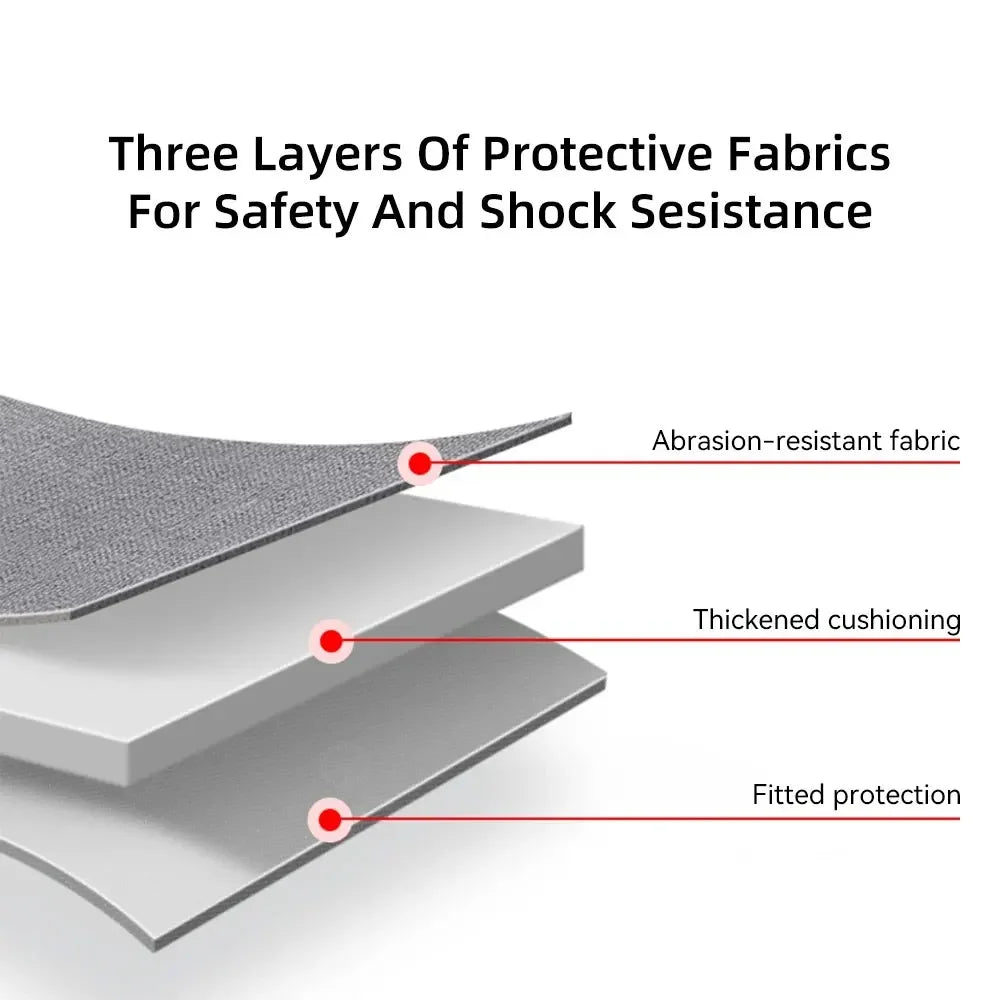 Three Layers Of Protective Fabrics For Safety And Shock Sesistance

Abrasion-resistant fabric

Thickened cushioning

Fitted protection