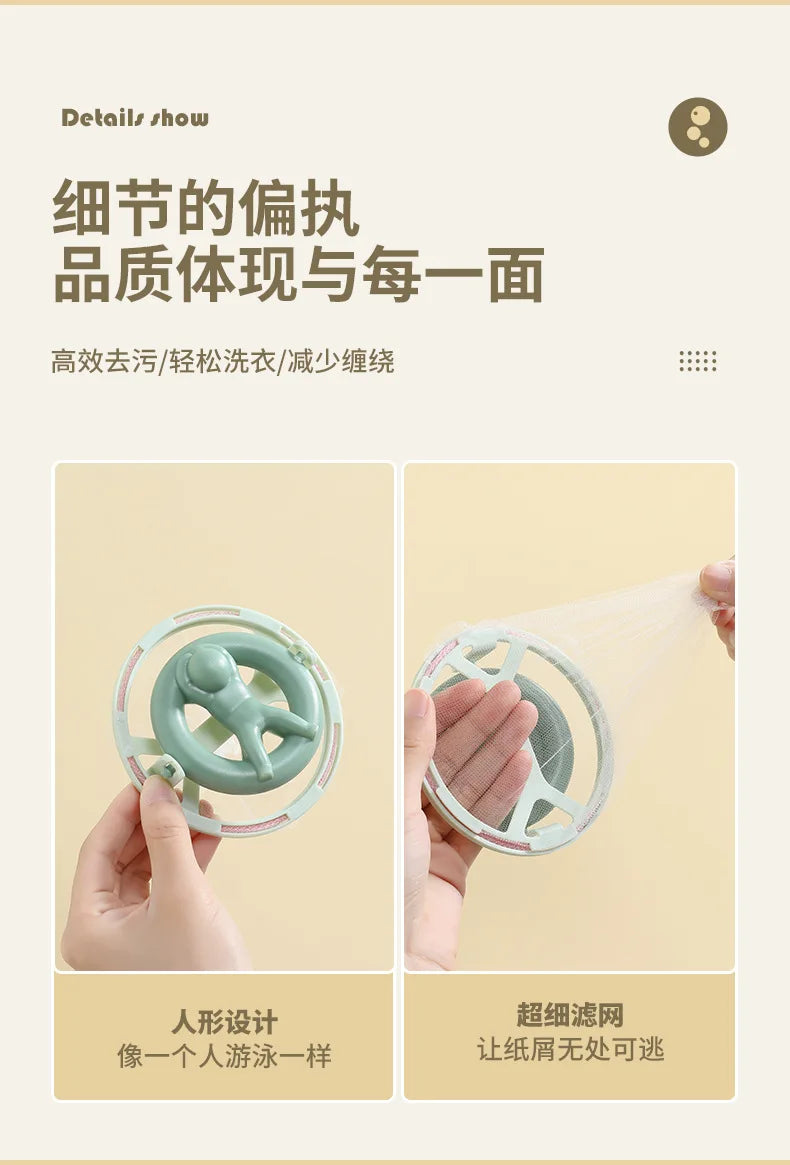 Details show

细节的偏执
品质体现与每一面

高效去污/轻松洗衣/减少缠绕

人形设计
像一个人游泳一样

超细滤网
让纸屑无处可逃