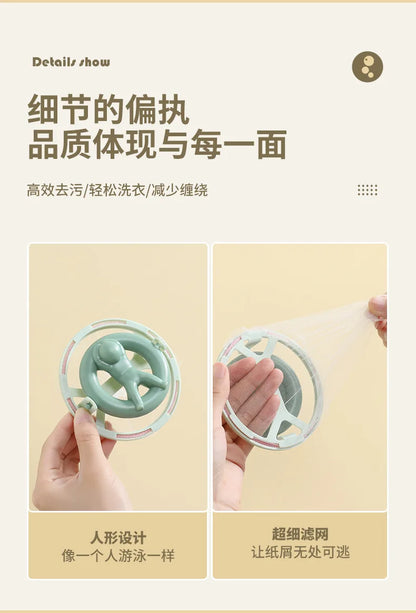 Details show

细节的偏执
品质体现与每一面

高效去污/轻松洗衣/减少缠绕

人形设计
像一个人游泳一样

超细滤网
让纸屑无处可逃