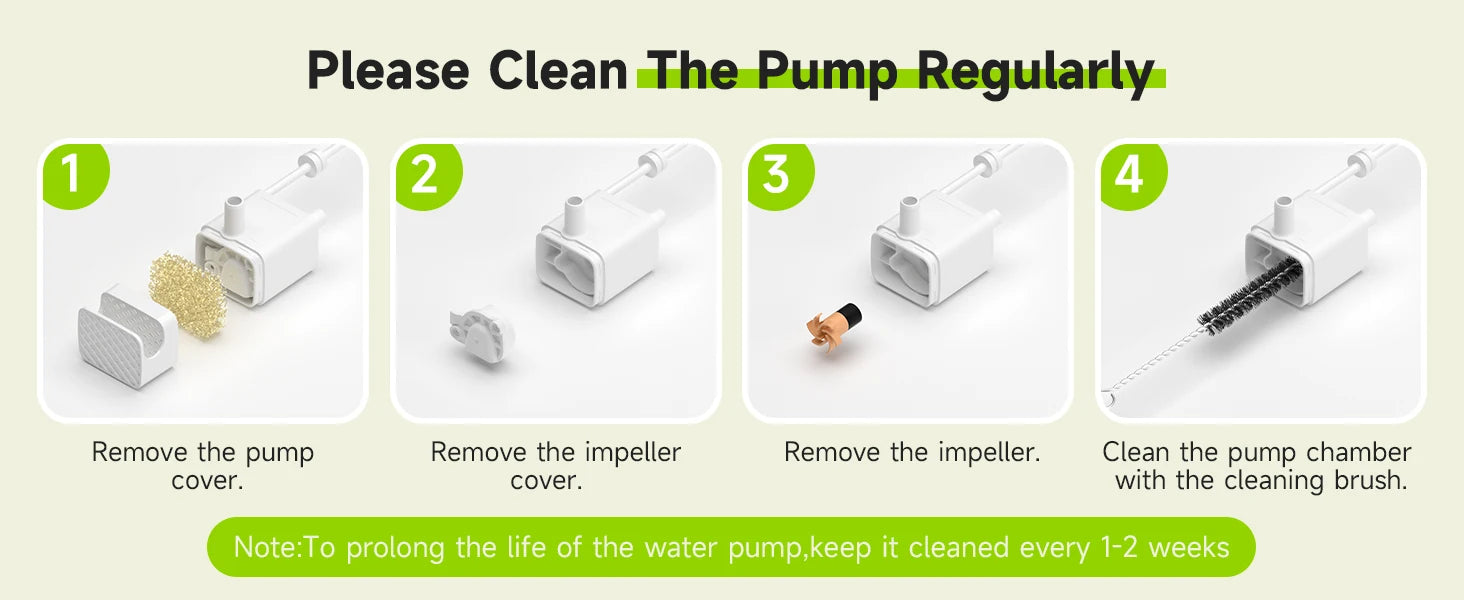 Please Clean The Pump Regularly

1

Remove the pump cover.

2

Remove the impeller cover.

3

Remove the impeller.

4

Clean the pump chamber with the cleaning brush.

Note:To prolong the life of the water pump,keep it cleaned every 1-2 weeks