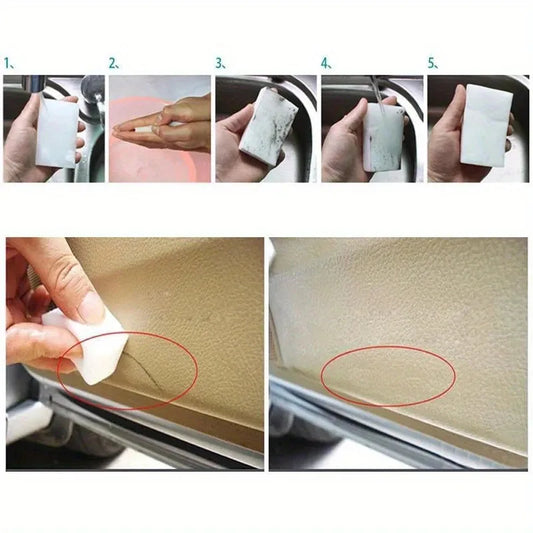 1、

2、

3、

4、

5、