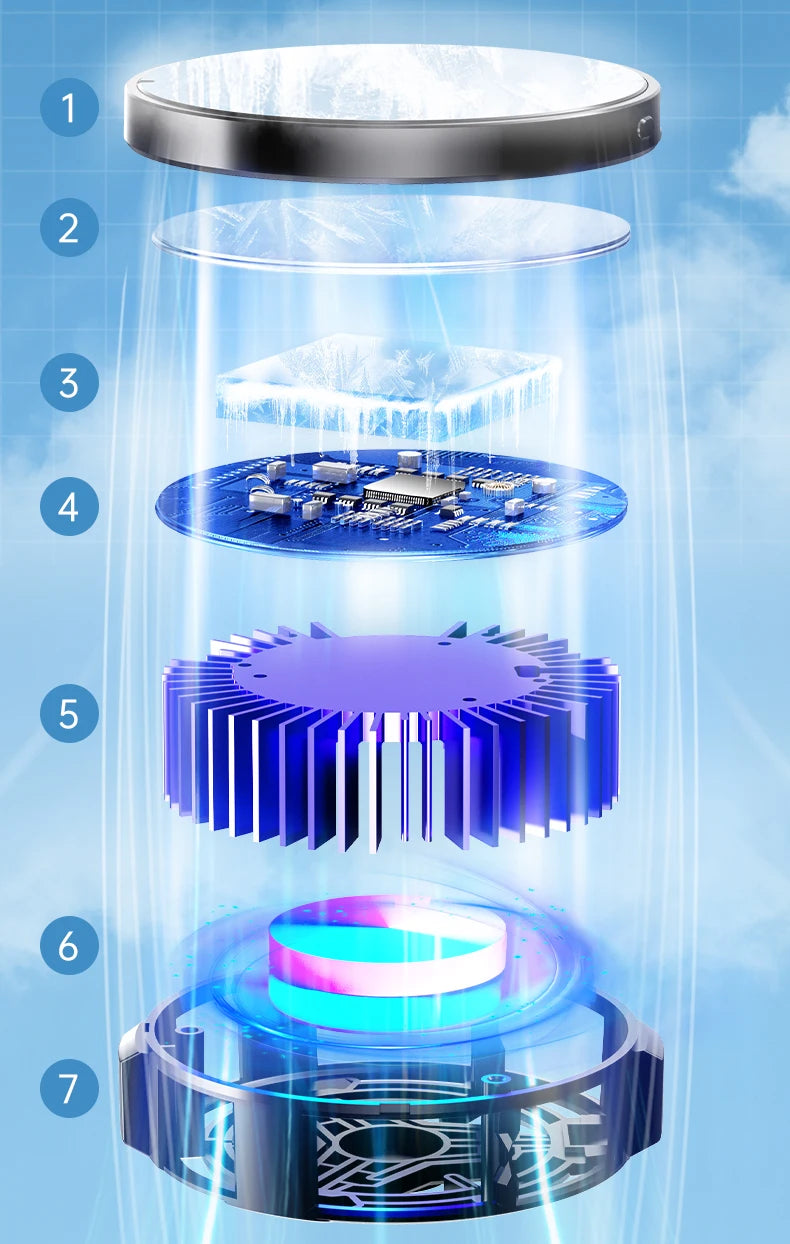 1

2

3

4

5

6

7