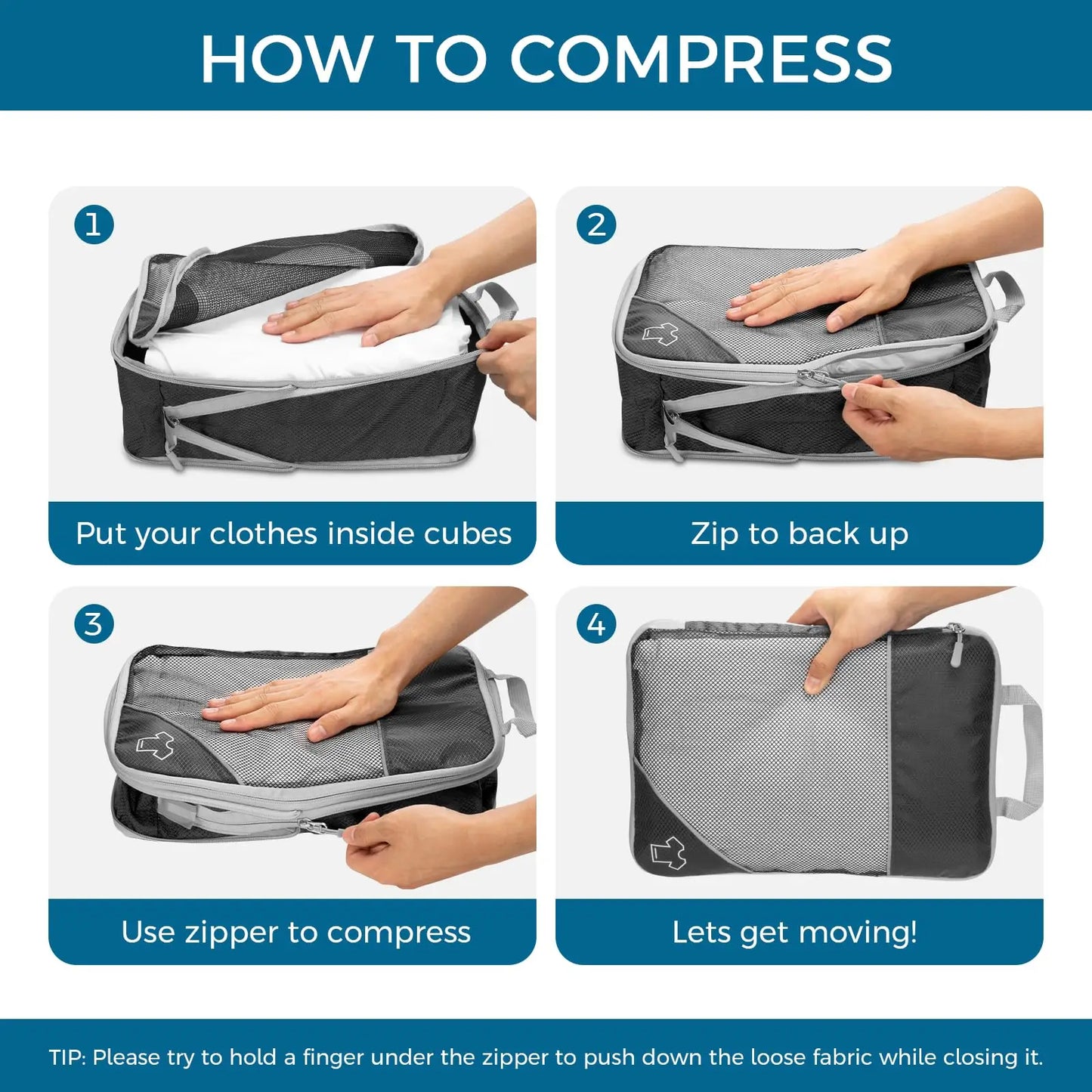 HOW TO COMPRESS

1

Put your clothes inside cubes

2

Zip to back up

3

Use zipper to compress

4

Lets get moving!

TIP: Please try to hold a finger under the zipper to push down the loose fabric while closing it.