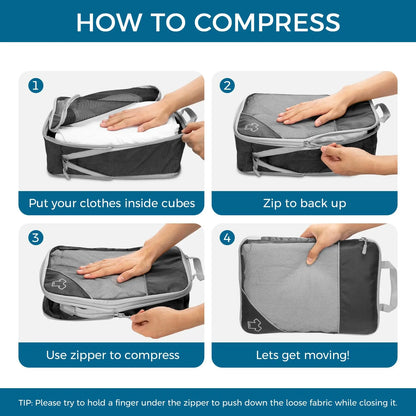 HOW TO COMPRESS

1

Put your clothes inside cubes

2

Zip to back up

3

Use zipper to compress

4

Lets get moving!

TIP: Please try to hold a finger under the zipper to push down the loose fabric while closing it.