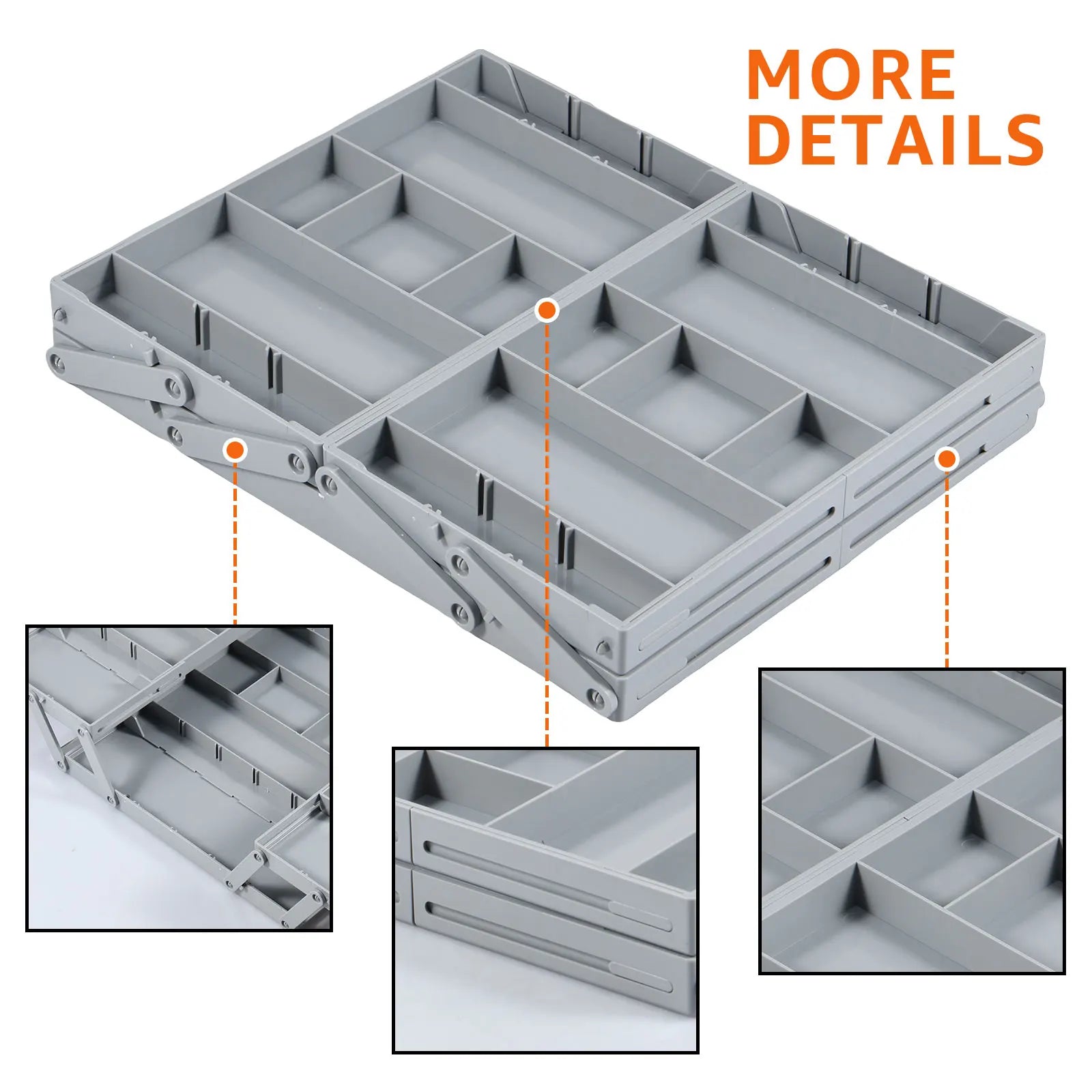 MORE DETAILS