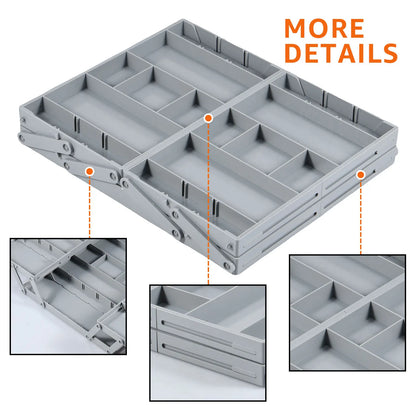 MORE DETAILS